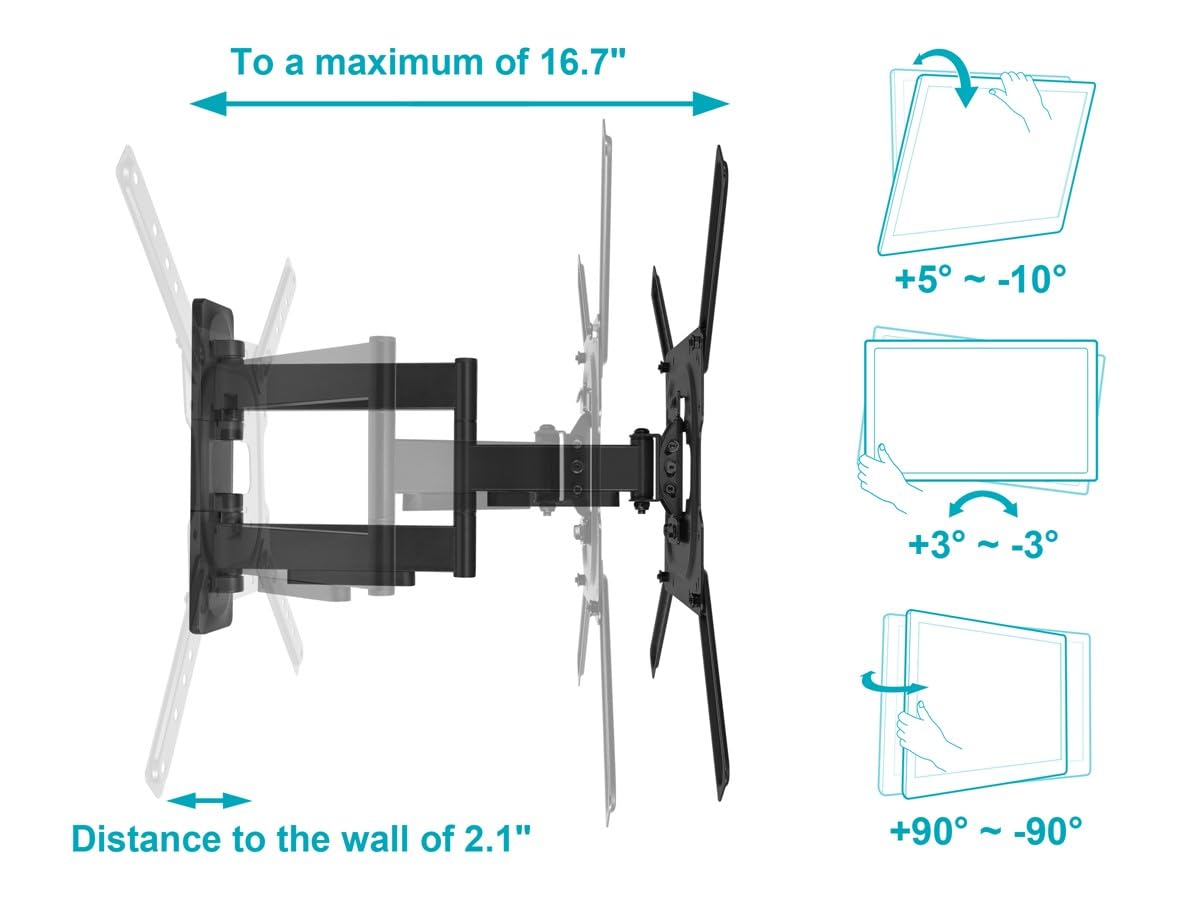 To a maximum of 16.7"

Distance to the wall of 2.1"

+5° ~ -10°

+3° ~ -3°

+90° ~ -90°